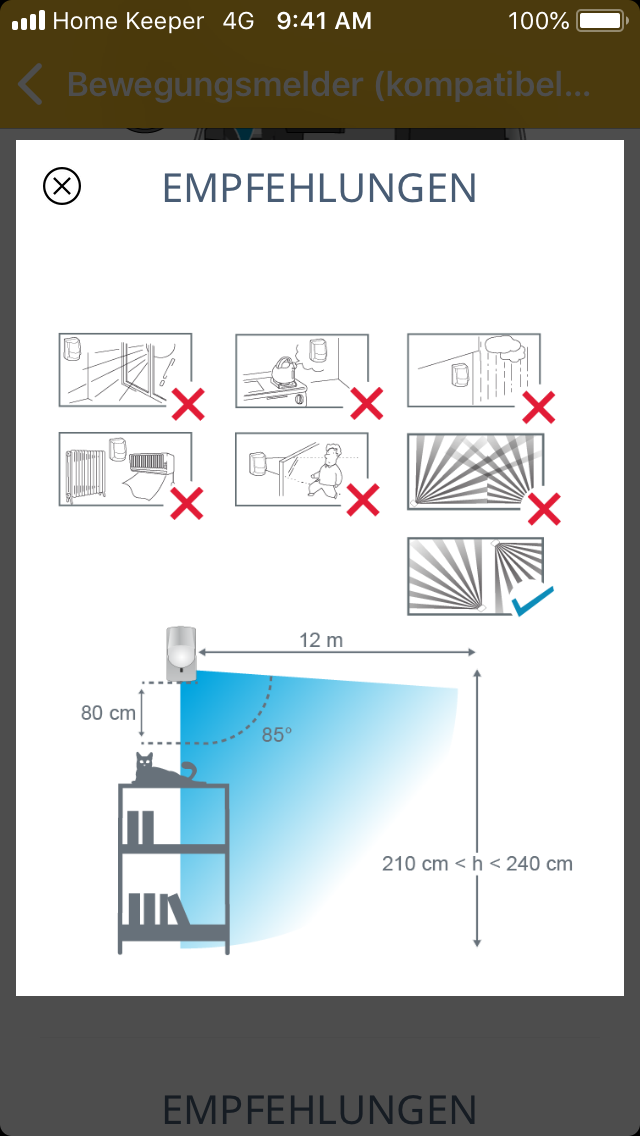 Home Keeper 4G 9:41 AM 100%

Bewegungsmelder (kompatibel...

EMPFEHLUNGEN

12 m

80 cm

85°

210 cm < h < 240 cm

EMPFEHLUNGEN